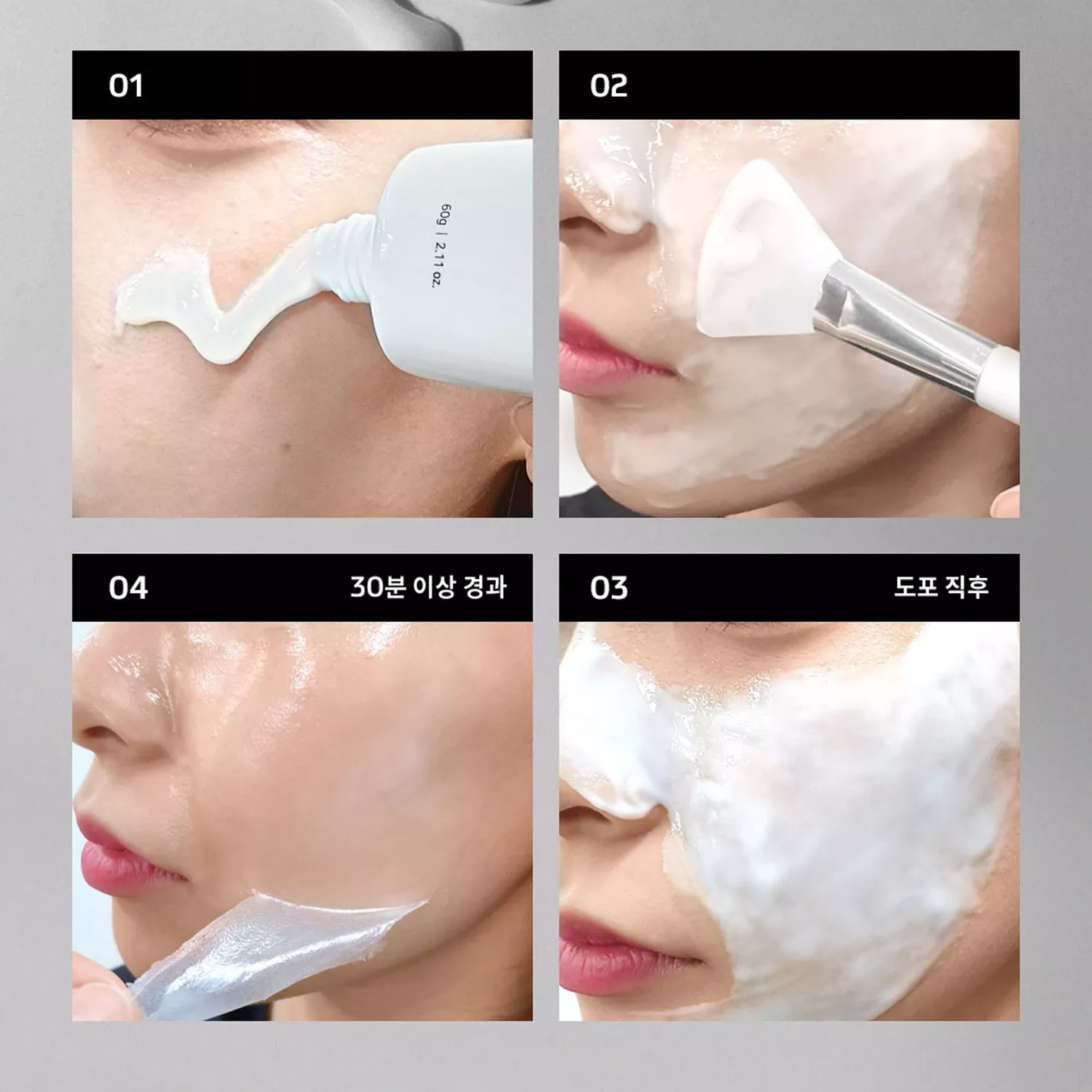 01

60g | 2.11 oz.

02

04 30분 이상 경과

03 도포 직후